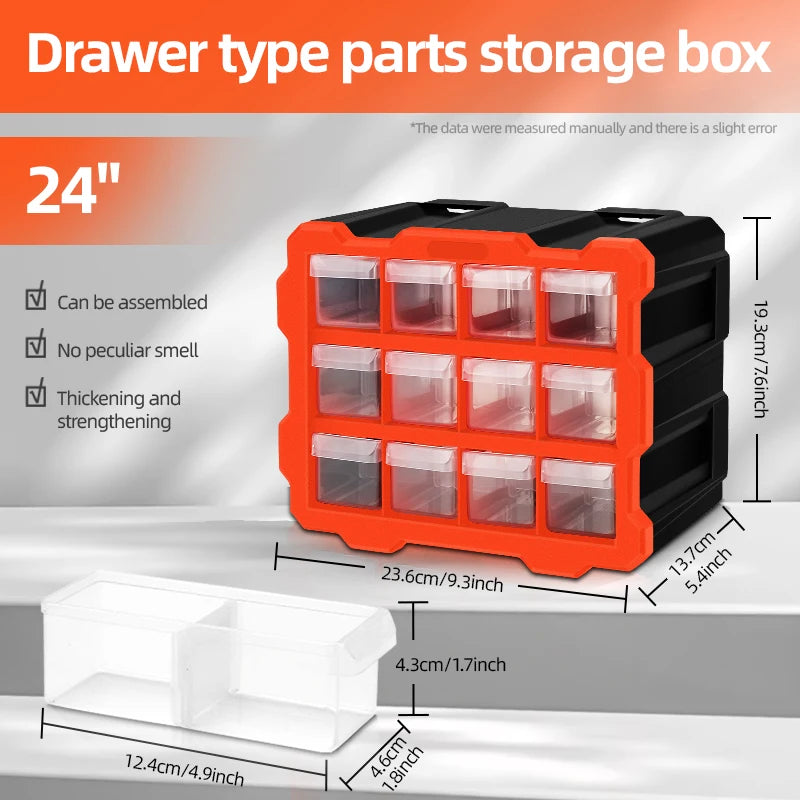 Drawer type parts storage box

*The data were measured manually and there is a slight error

24"

Can be assembled

No peculiar smell

Thickening and strengthening

19.3cm/7.6inch

23.6cm/9.3inch

13.7cm
5.4inch

4.3cm/1.7inch

12.4cm/4.9inch

4.6cm
1.8inch